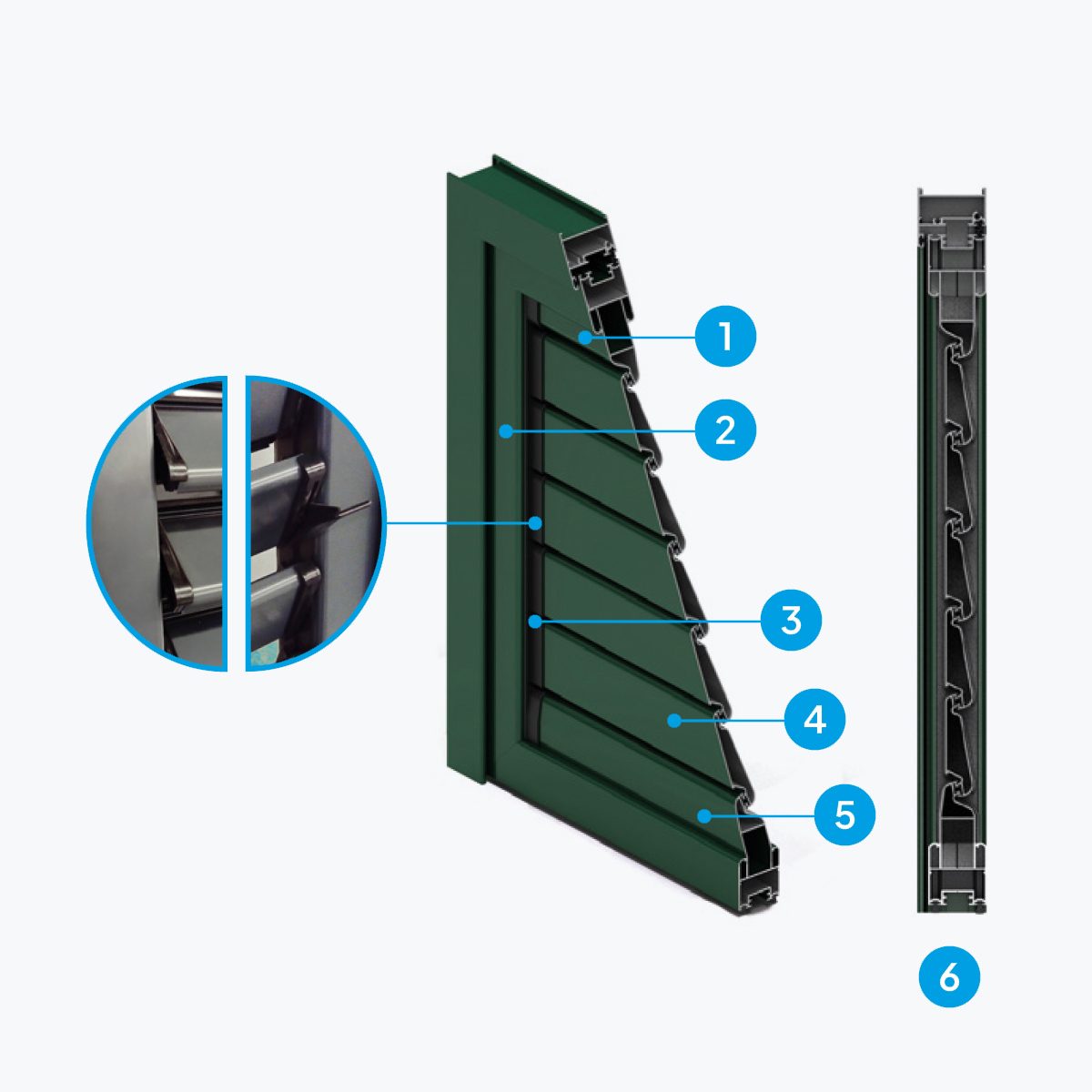 1
2
3
4
5
6